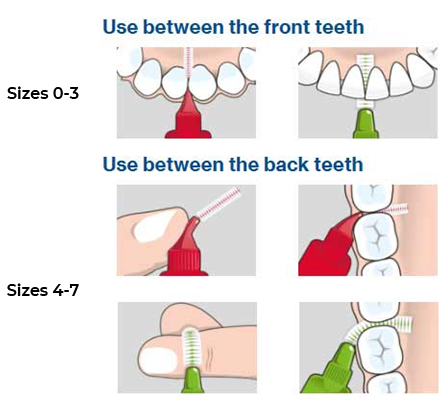 Use between the front teeth

Sizes 0-3

Use between the back teeth

Sizes 4-7